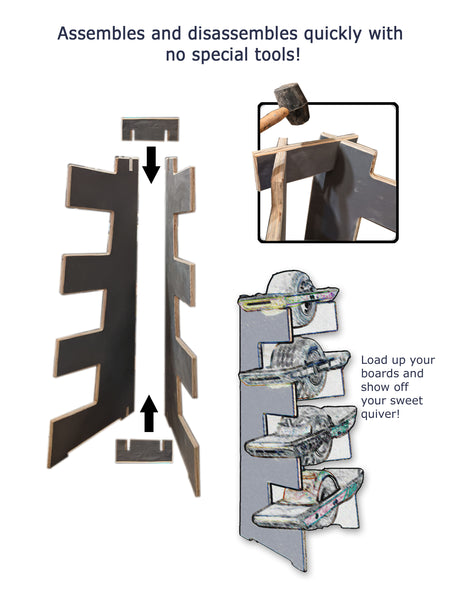 Assembles and disassembles quickly with no special tools!

Load up your boards and show off your sweet quiver!